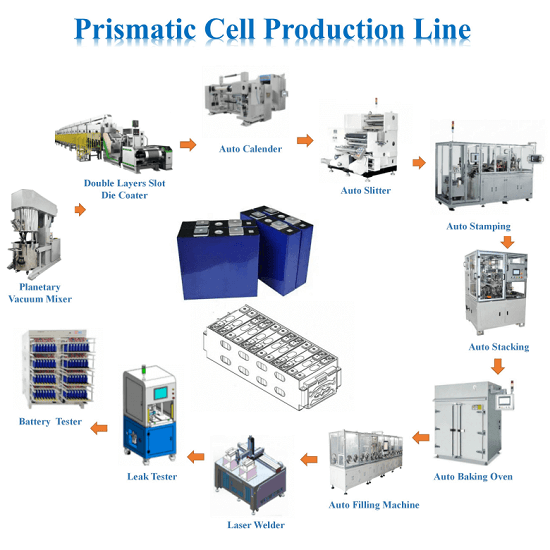 Prismatic Cell Production Line

Planetary Vacuum Mixer

Double Layers Slot Die Coater

Auto Calender

Auto Slitter

Auto Stamping

Auto Stacking

Auto Baking Oven

Auto Filling Machine

Laser Welder

Leak Tester

Battery  Tester