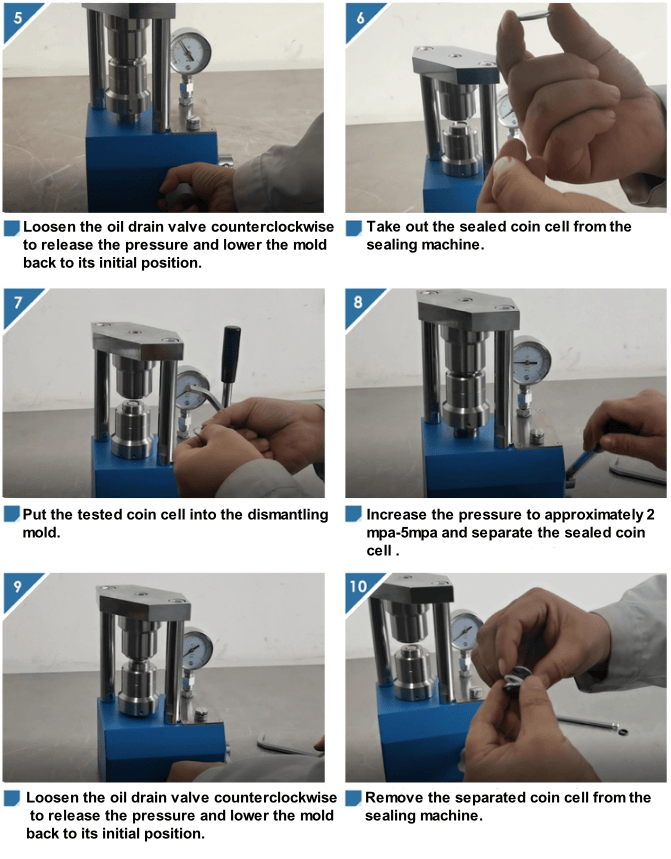 5

Loosen the oil drain valve counterclockwise to release the pressure and lower the mold back to its initial position.

6

Take out the sealed coin cell from the sealing machine.

7

Put the tested coin cell into the dismantling mold.

8

Increase the pressure to approximately 2 mpa-5mpa and separate the sealed coin cell .

9

Loosen the oil drain valve counterclockwise to release the pressure and lower the mold back to its initial position.

10

Remove the separated coin cell from the sealing machine.