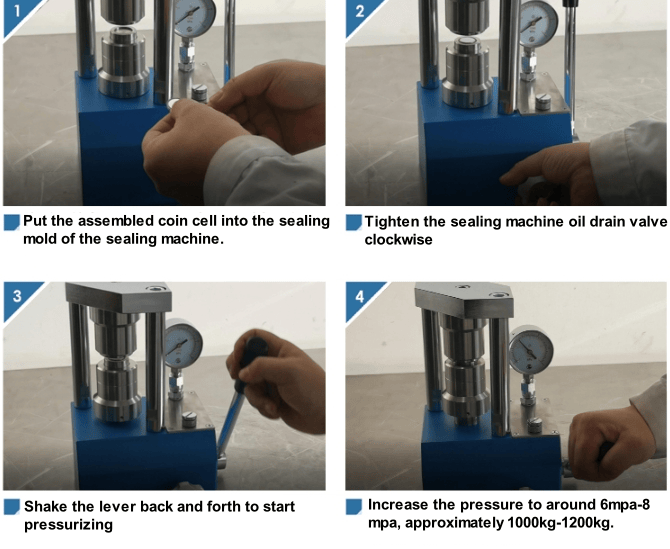 1

Put the assembled coin cell into the sealing mold of the sealing machine.

2

Tighten the sealing machine oil drain valve clockwise

3

Shake the lever back and forth to start pressurizing

4

Increase the pressure to around 6mpa-8 mpa, approximately 1000kg-1200kg.