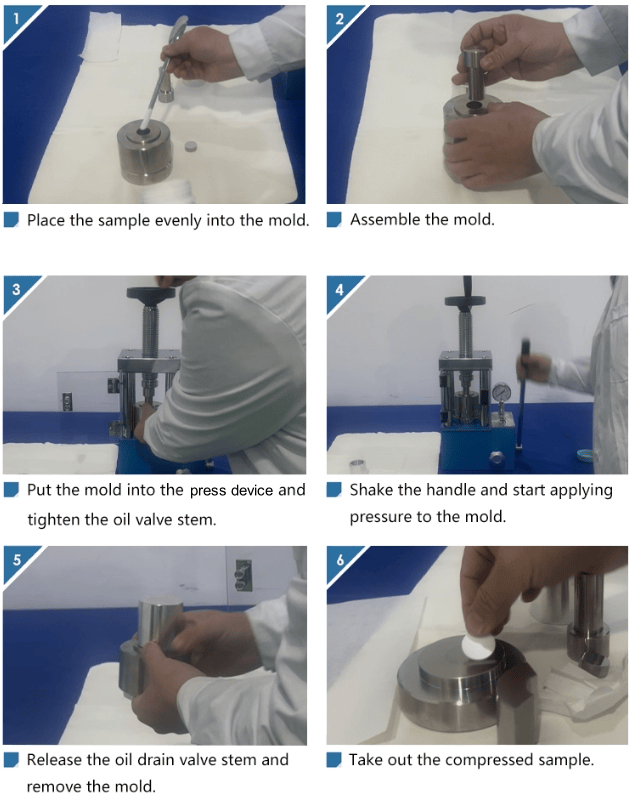 1

Place the sample evenly into the mold.

2

Assemble the mold.

3

Put the mold into the press device and tighten the oil valve stem.

4

Shake the handle and start applying pressure to the mold.

5

Release the oil drain valve stem and remove the mold.

6

Take out the compressed sample.