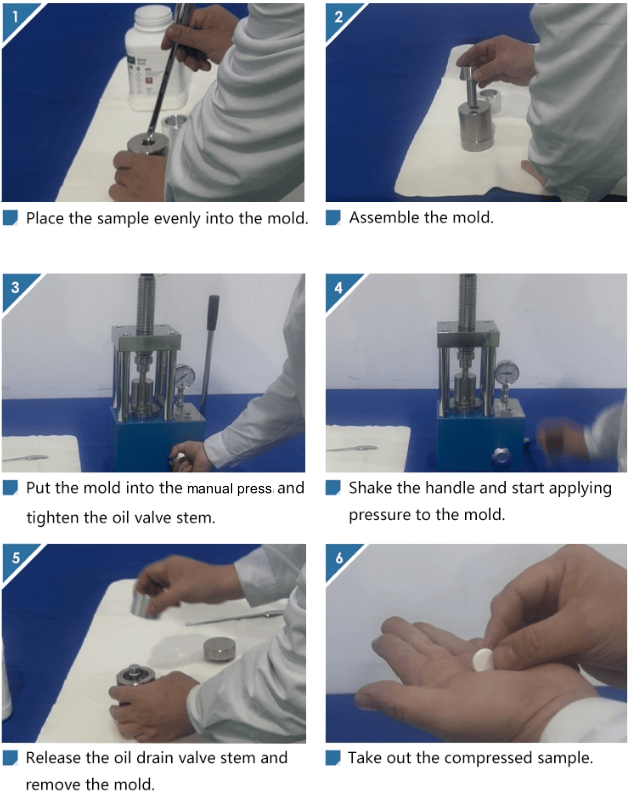 1

Place the sample evenly into the mold.

2

Assemble the mold.

3

Put the mold into the manual press and tighten the oil valve stem.

4

Shake the handle and start applying pressure to the mold.

5

Release the oil drain valve stem and remove the mold.

6

Take out the compressed sample.