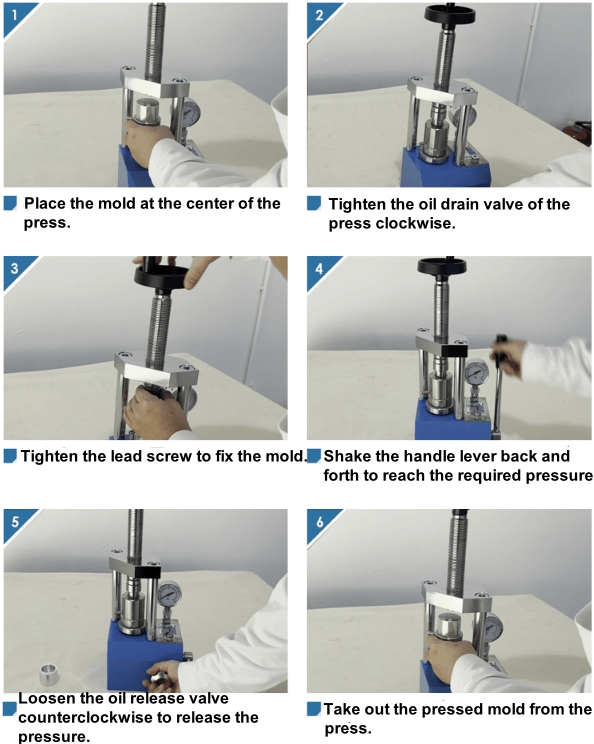 1

Place the mold at the center of the press.

2

Tighten the oil drain valve of the press clockwise.

3

Tighten the lead screw to fix the mold.

4

Shake the handle lever back and forth to reach the required pressure

5

Loosen the oil release valve counterclockwise to release the pressure.

6

Take out the pressed mold from the press.