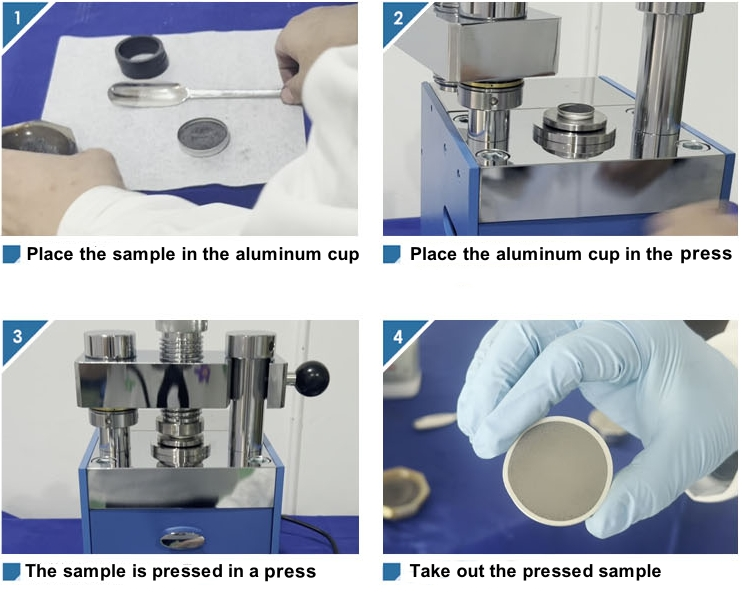 1

Place the sample in the aluminum cup

2

Place the aluminum cup in the press

3

The sample is pressed in a press

4

Take out the pressed sample