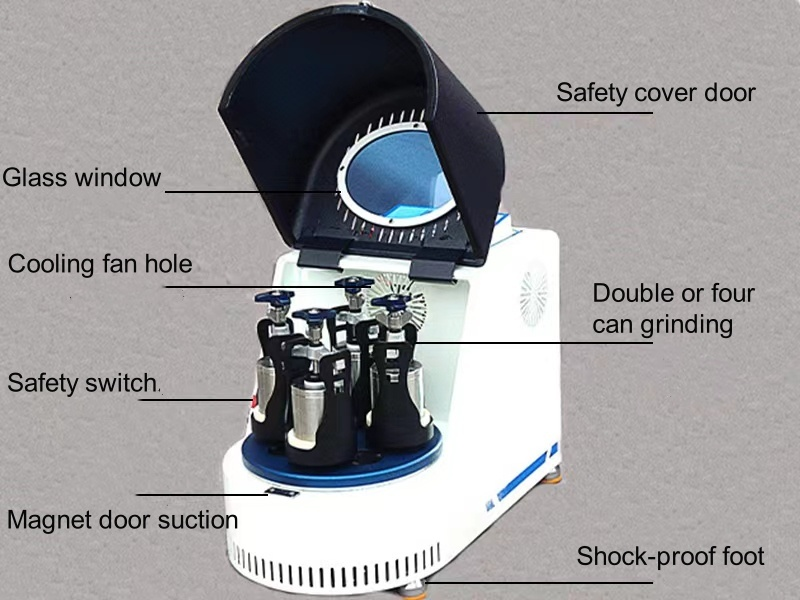 Safety cover door

Glass window

Cooling fan hole

Double or four can grinding

Safety switch

Magnet door suction

Shock-proof foot