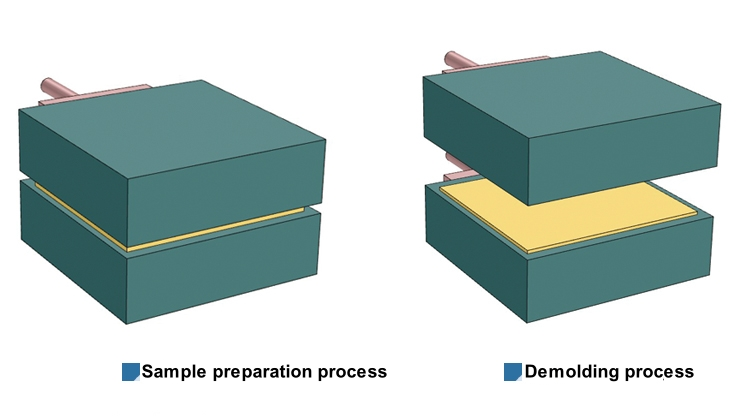 Sample preparation process

Demolding process