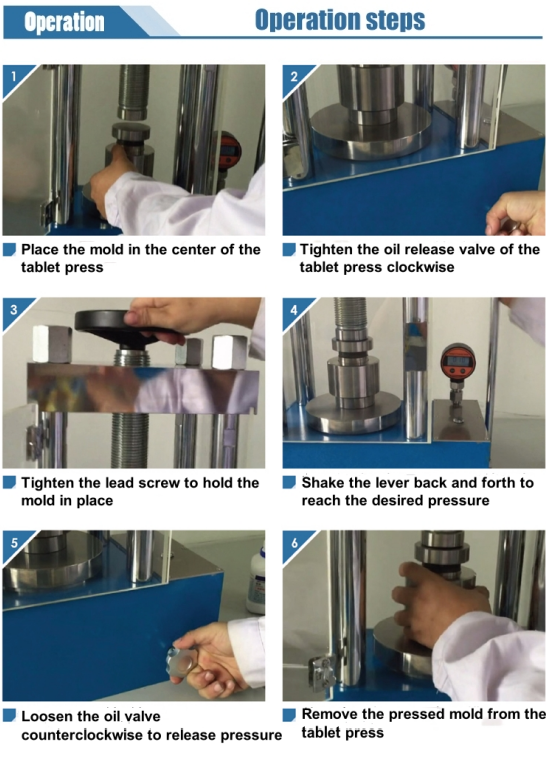 Operation

Operation steps

1

Place the mold in the center of the tablet press

2

Tighten the oil release valve of the tablet press clockwise

3

Tighten the lead screw to hold the mold in place

4

Shake the lever back and forth to reach the desired pressure

5

Loosen the oil valve counterclockwise to release pressure

6

Remove the pressed mold from the tablet press