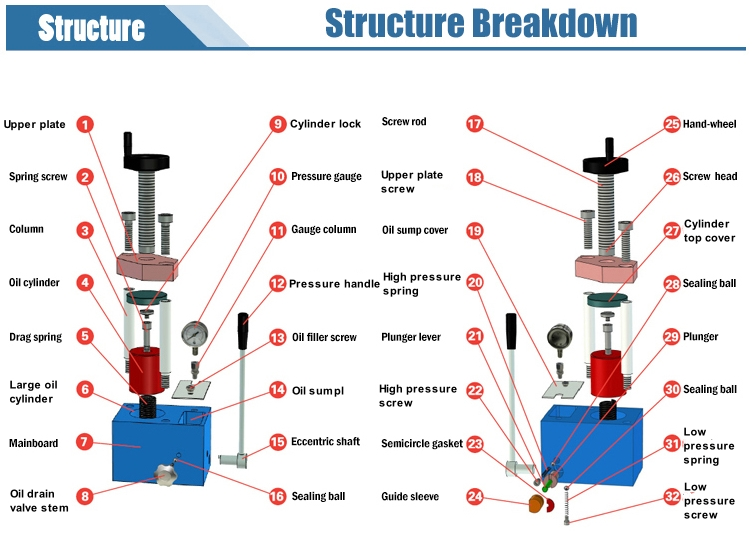 Structure

Structure Breakdown

Upper plate 1
Spring screw 2
Column 3
Oil cylinder 4
Drag spring 5
Large oil cylinder 6
Mainboard 7
Oil drain valve stem 8

9 Cylinder lock
10 Pressure gauge
11 Gauge column
12 Pressure handle
13 Oil filler screw
14 Oil sumpl
15 Eccentric shaft
16 Sealing ball

Screw rod 17
Upper plate screw 18
Oil sump cover 19
High pressure spring 20
Plunger lever 21
High pressure screw 22
Semicircle gasket 23
Guide sleeve 24

25 Hand-wheel
26 Screw head
27 Cylinder top cover
28 Sealing ball
29 Plunger
30 Sealing ball
31 Low pressure spring
32 Low pressure screw