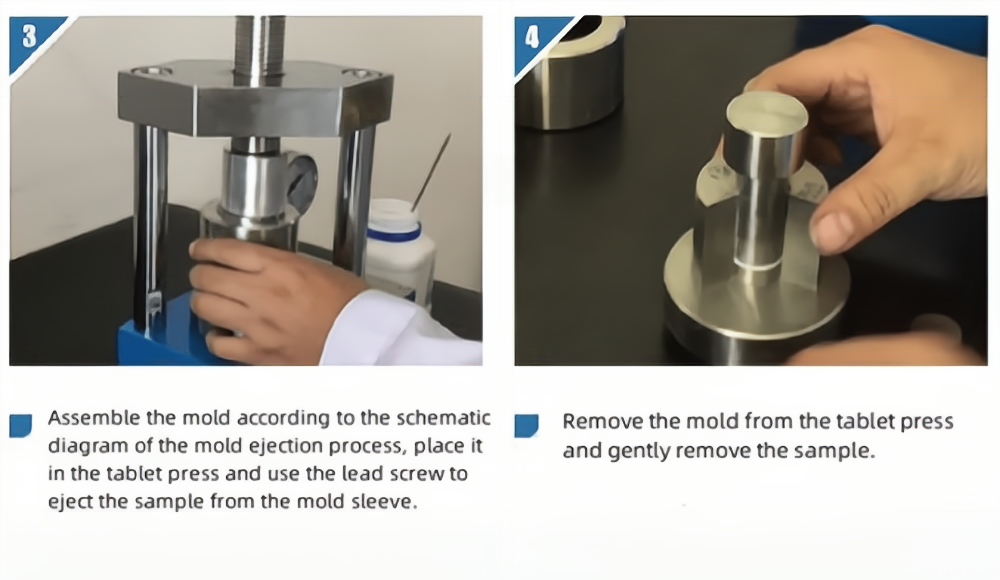 3

Assemble the mold according to the schematic diagram of the mold ejection process, place it in the tablet press and use the lead screw to eject the sample from the mold sleeve.

4

Remove the mold from the tablet press and gently remove the sample.