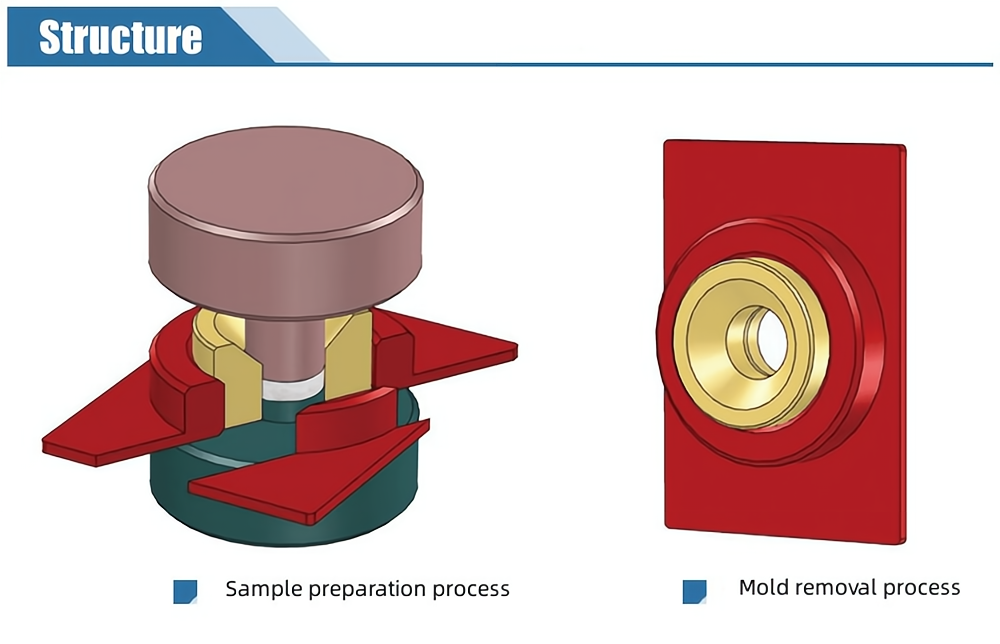 Structure

Sample preparation process

Mold removal process