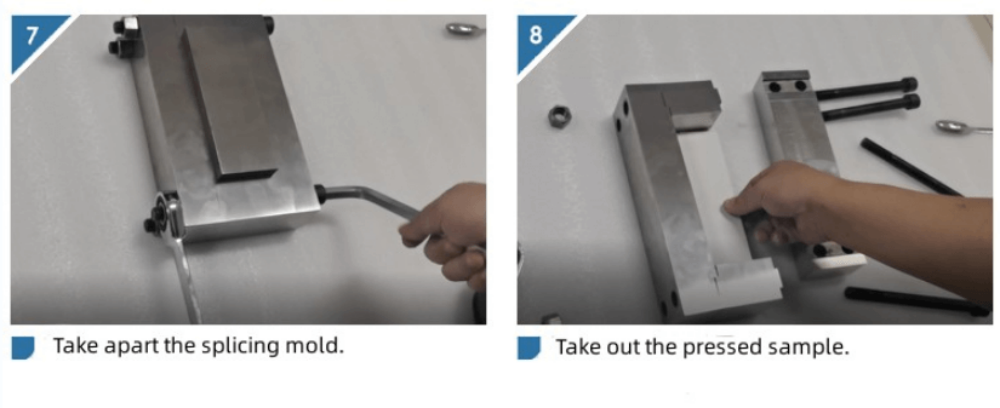 7

Take apart the splicing mold.

8

Take out the pressed sample.