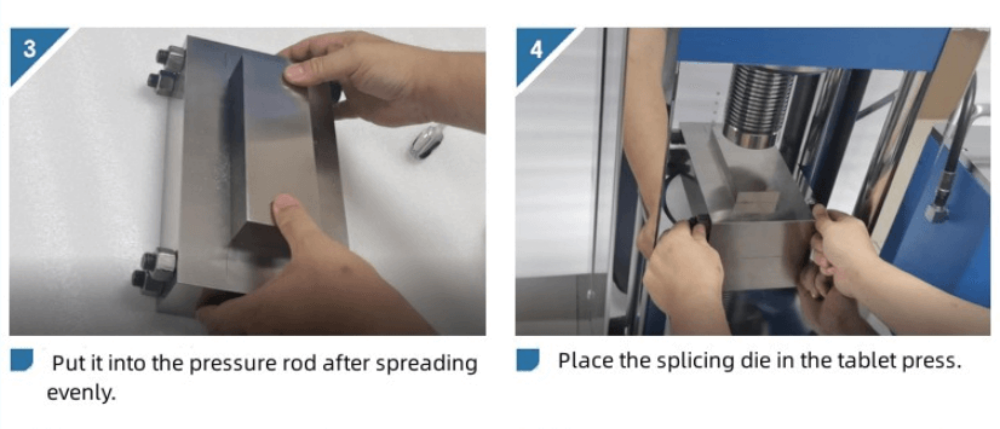 3

Put it into the pressure rod after spreading evenly.

4

Place the splicing die in the tablet press.