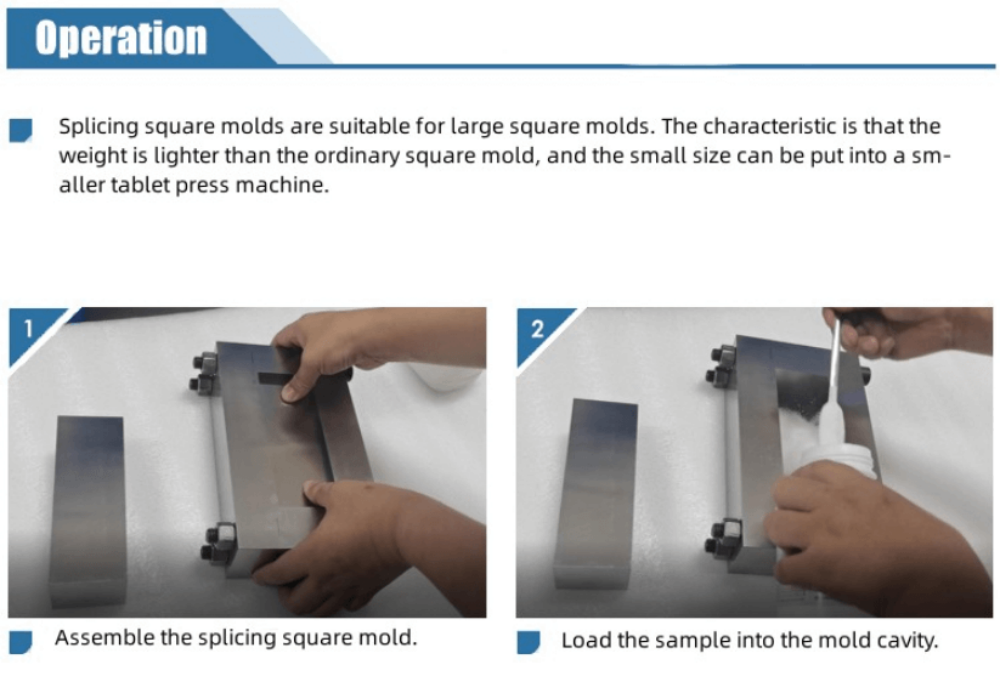 Operation

Splicing square molds are suitable for large square molds. The characteristic is that the weight is lighter than the ordinary square mold, and the small size can be put into a smaller tablet press machine.

1

Assemble the splicing square mold.

2

Load the sample into the mold cavity.