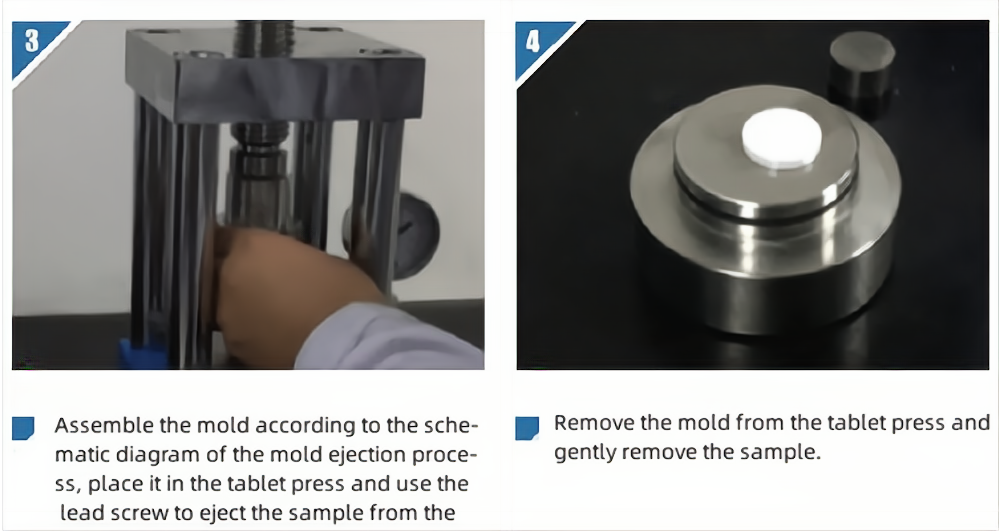 3

Assemble the mold according to the schematic diagram of the mold ejection process, place it in the tablet press and use the lead screw to eject the sample from the

4

Remove the mold from the tablet press and gently remove the sample.