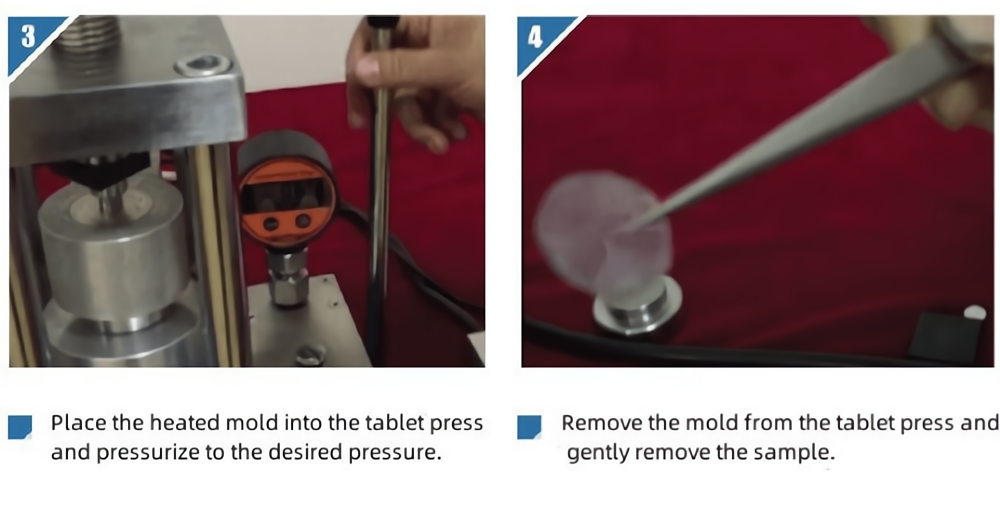 3

Place the heated mold into the tablet press and pressurize to the desired pressure.

4

Remove the mold from the tablet press and gently remove the sample.